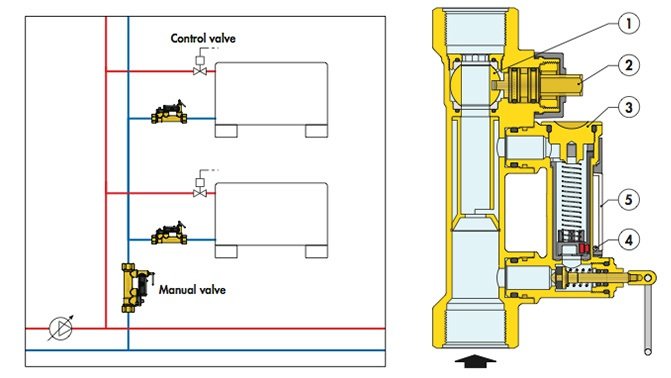 Control valve

Manual valve

1
2
3
5
4